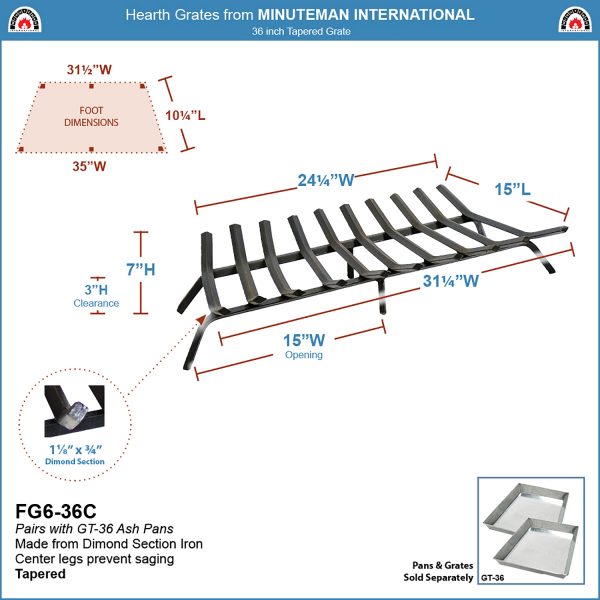 Hearth Grates from MINUTEMAN INTERNATIONAL
36 inch Tapered Grate

31½"W
FOOT DIMENSIONS
10¼"L
35"W

24¼"W
15"L
7"H
3"H Clearance
31¼"W
15"W Opening

1⅛" x ¾" Dimond Section

FG6-36C
Pairs with GT-36 Ash Pans
Made from Dimond Section Iron
Center legs prevent saging
Tapered

Pans & Grates Sold Separately
GT-36